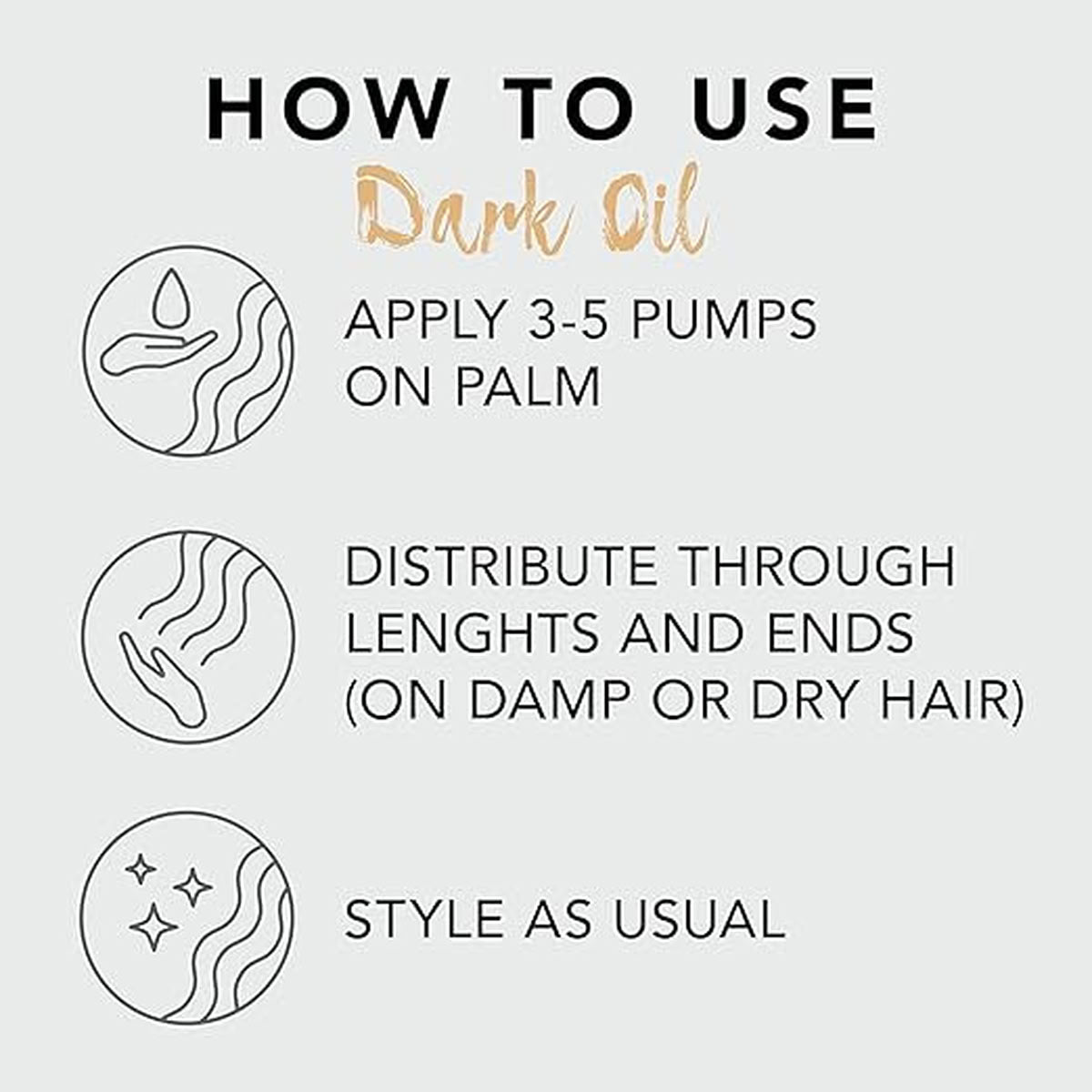 HOW TO USE
Dark Oil

APPLY 3-5 PUMPS ON PALM

DISTRIBUTE THROUGH LENGHTS AND ENDS (ON DAMP OR DRY HAIR)

STYLE AS USUAL